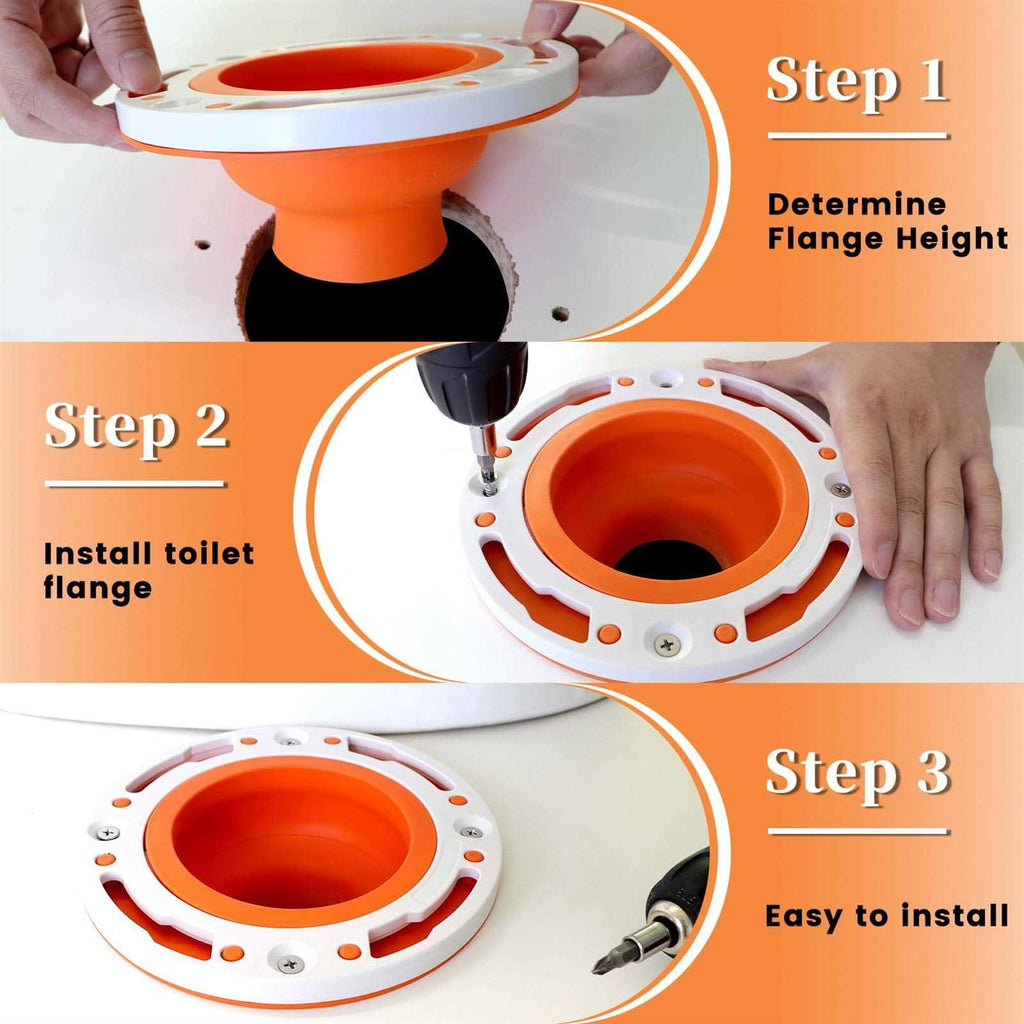 Step 1

Determine Flange Height

Step 2

Install toilet flange

Step 3

Easy to install