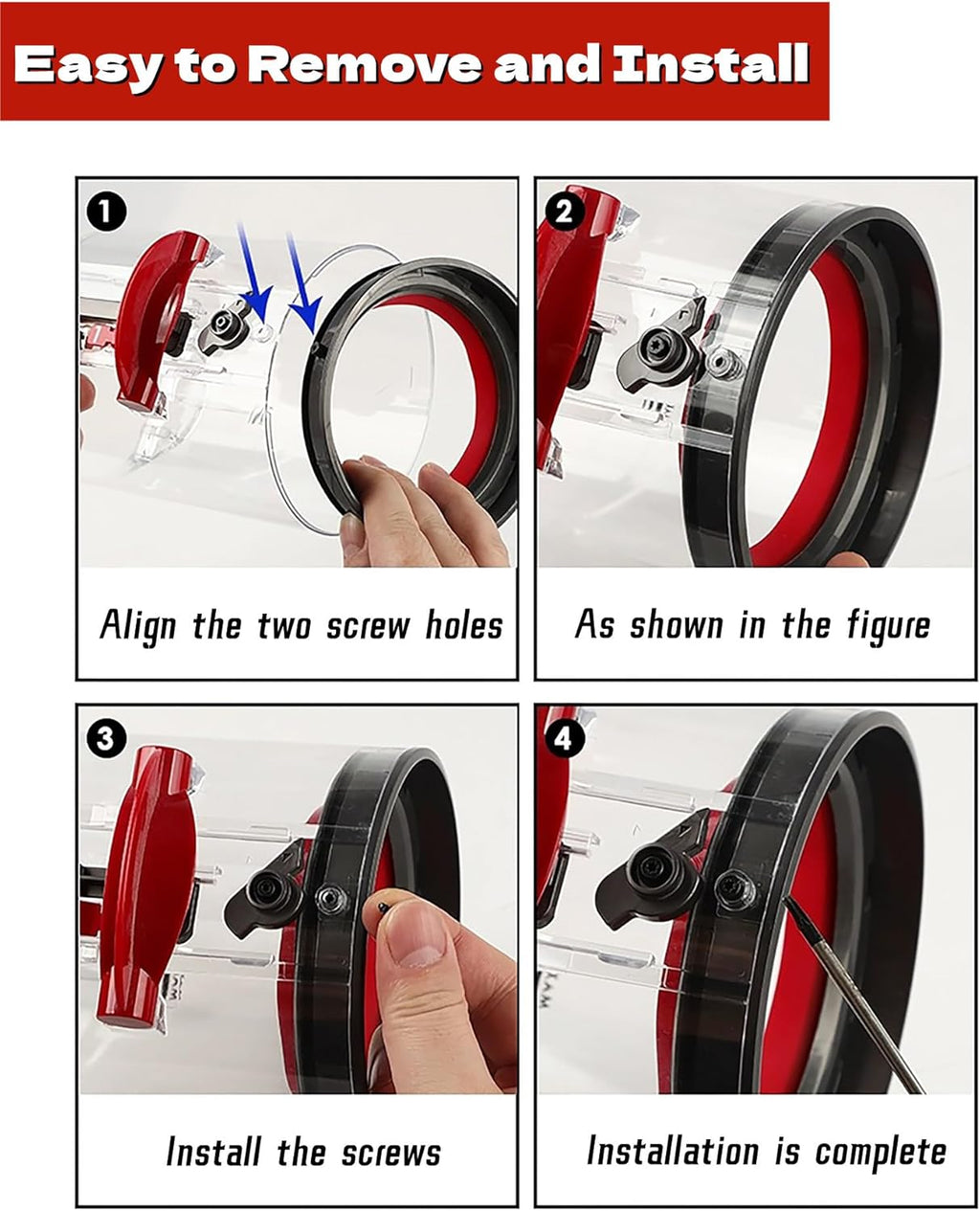 Easy to Remove and Install

1

Align the two screw holes

2

As shown in the figure

3

Install the screws

4

Installation is complete